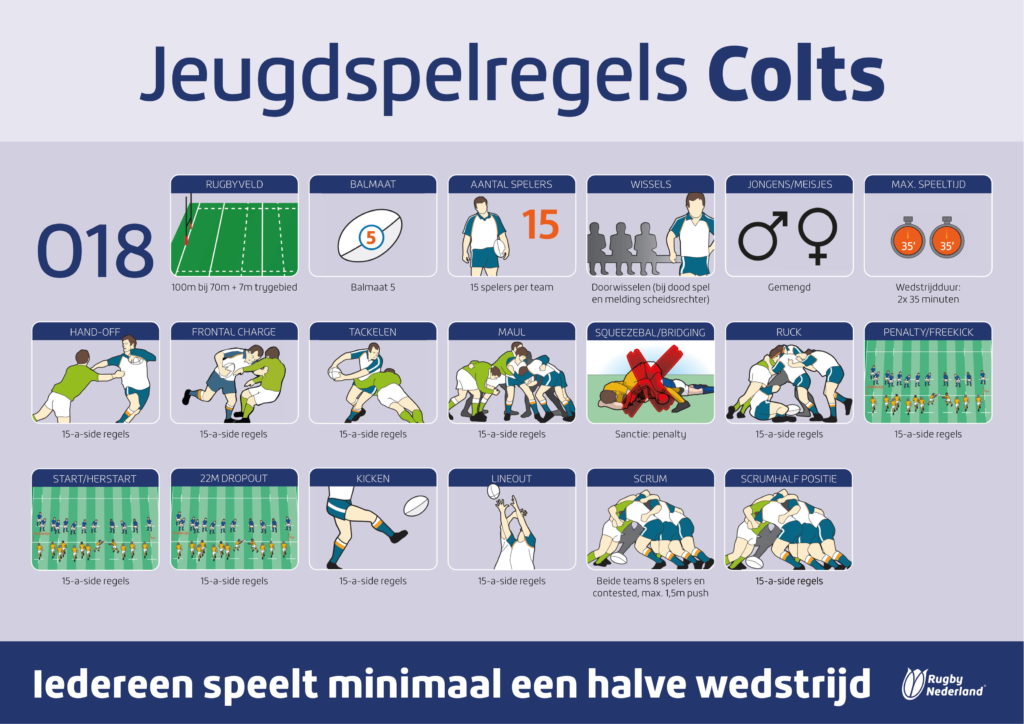 Jeugdspelregels **Colts**

O18

RUGBYVELD
100m bij 70m + 7m trygebied

BALMAAT
5
Balmaat 5

AANTAL SPELERS
15
15 spelers per team

WISSELS
Doorwisselen (bij dood spel en melding scheidsrechter)

JONGENS/MEISJES
Gemengd

MAX. SPEELTIJD
35' 35'
Wedstrijdduur: 2x 35 minuten

HAND-OFF
15-a-side regels

FRONTAL CHARGE
15-a-side regels

TACKELEN
15-a-side regels

MAUL
15-a-side regels

SQUEEZEBAL/BRIDGING
Sanctie: penalty

RUCK
15-a-side regels

PENALTY/FREEKICK
15-a-side regels

START/HERSTART
15-a-side regels

22M DROPOUT
15-a-side regels

KICKEN
15-a-side regels

LINEOUT
15-a-side regels

SCRUM
Beide teams 8 spelers en contested, max. 1,5m push

SCRUMHALF POSITIE
15-a-side regels

Iedereen speelt minimaal een halve wedstrijd

Rugby Nederland